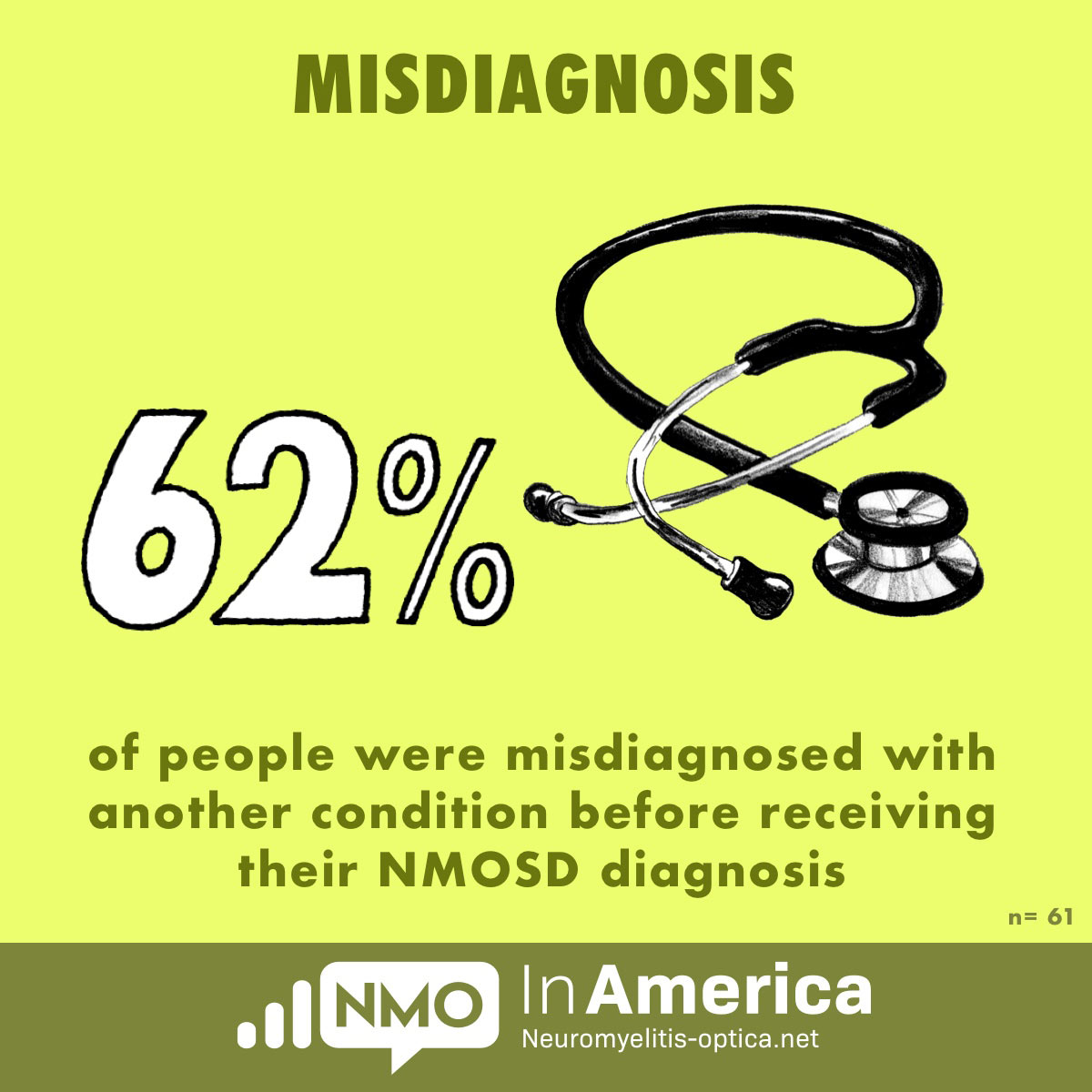 MISDIAGNOSIS

62%

of people were misdiagnosed with another condition before receiving their NMOSD diagnosis

n= 61

NMO In America
Neuromyelitis-optica.net