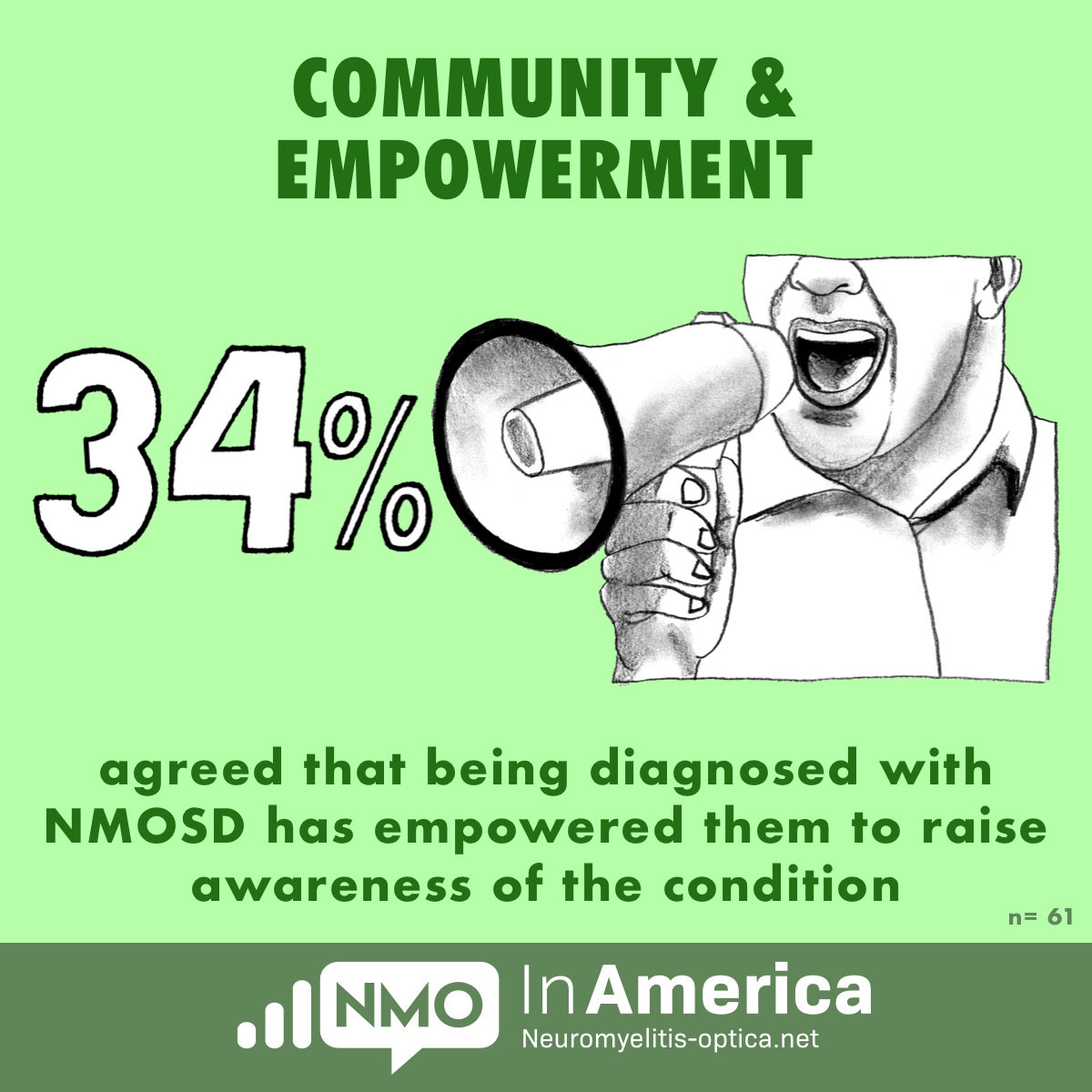 COMMUNITY & EMPOWERMENT

34%

agreed that being diagnosed with NMOSD has empowered them to raise awareness of the condition

n= 61

NMO In America
Neuromyelitis-optica.net